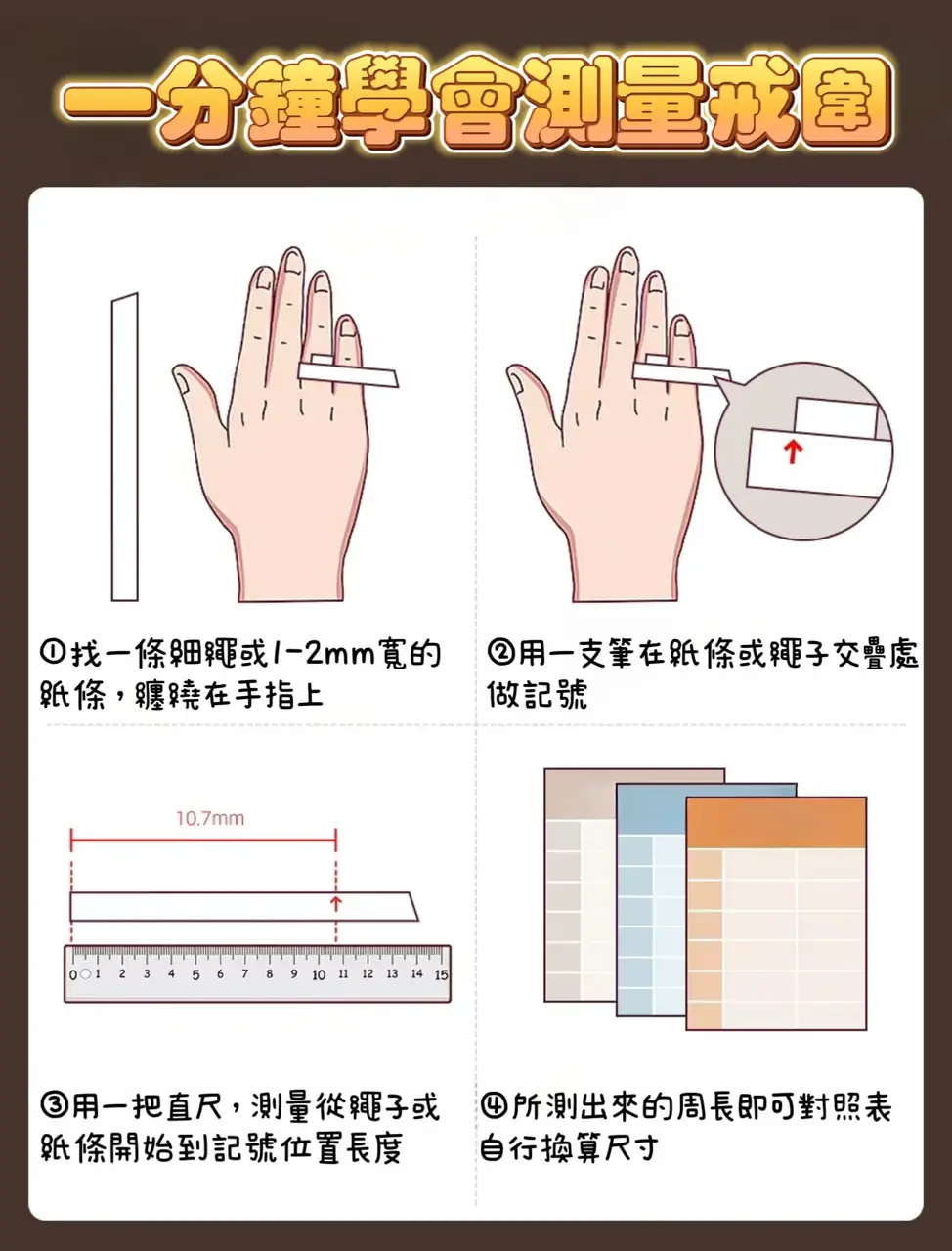 一分鐘學會測量戒圍

①找一條細繩或1-2mm寬的紙條，纏繞在手指上

②用一支筆在紙條或繩子交疊處做記號

10.7mm

0 1 2 3 4 5 6 7 8 9 10 11 12 13 14 15

③用一把直尺，測量從繩子或紙條開始到記號位置長度

④所測出來的周長即可對照表自行換算尺寸